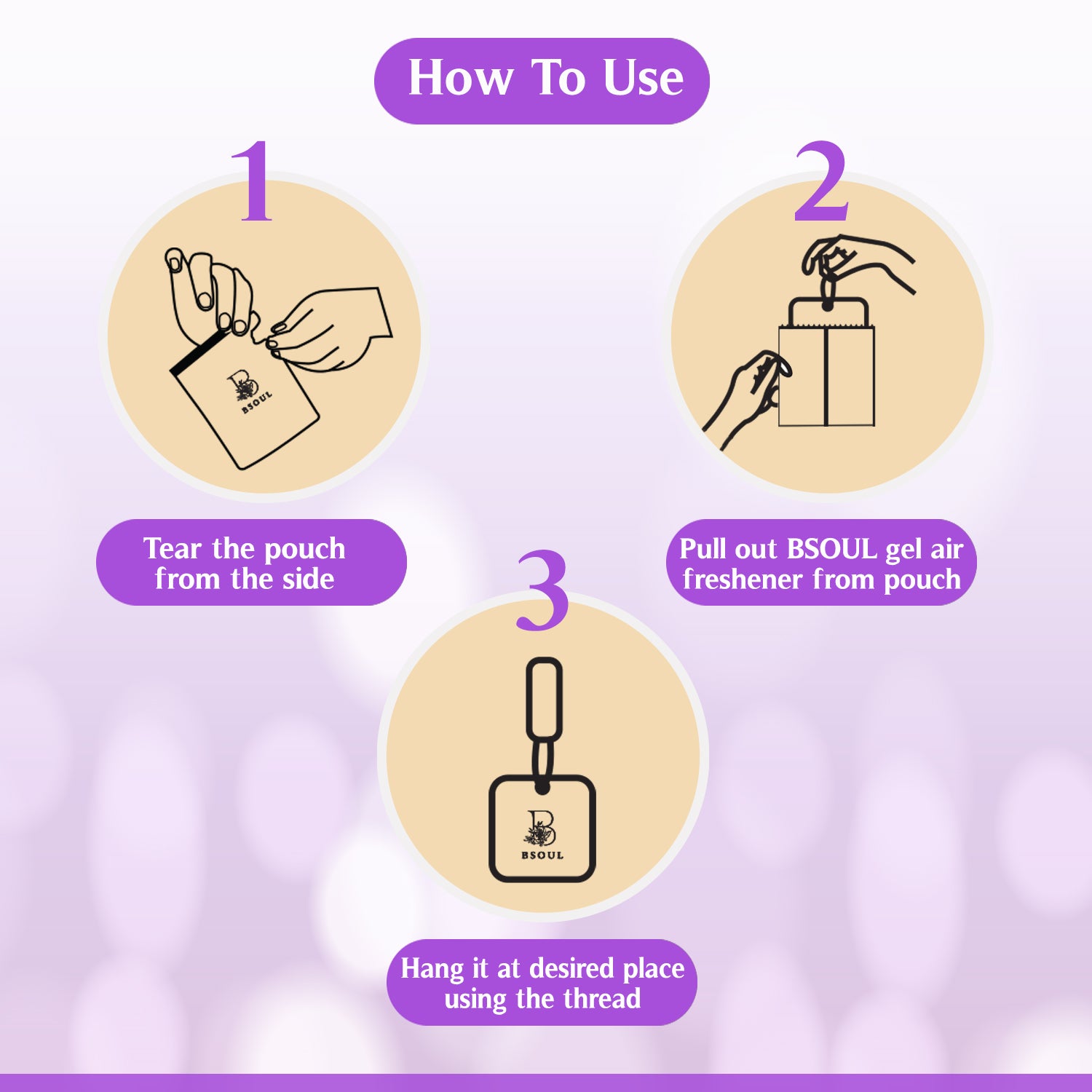 How To Use

1

B
BSOUL

Tear the pouch from the side

2

Pull out BSOUL gel air freshener from pouch

3

B
BSOUL

Hang it at desired place using the thread